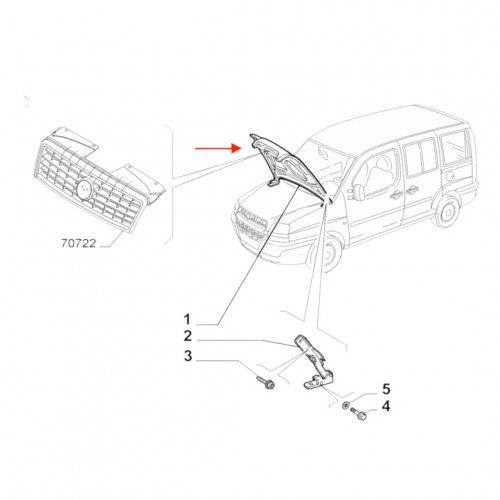 70722

1
2
3
5
4