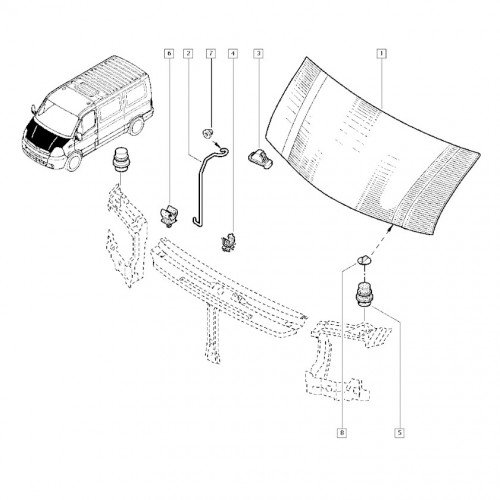 6
2
7
4
3
1
8
5