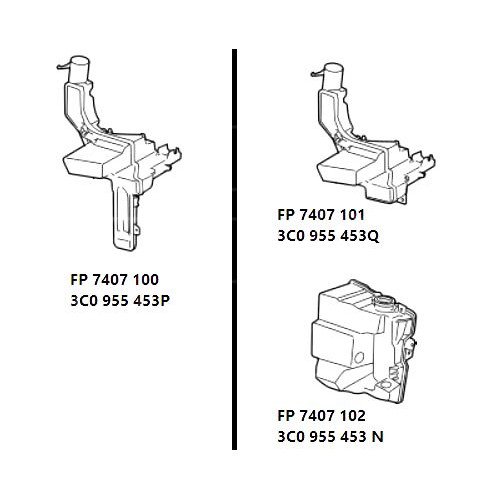 FP 7407 100
3C0 955 453P

FP 7407 101
3C0 955 453Q

FP 7407 102
3C0 955 453 N