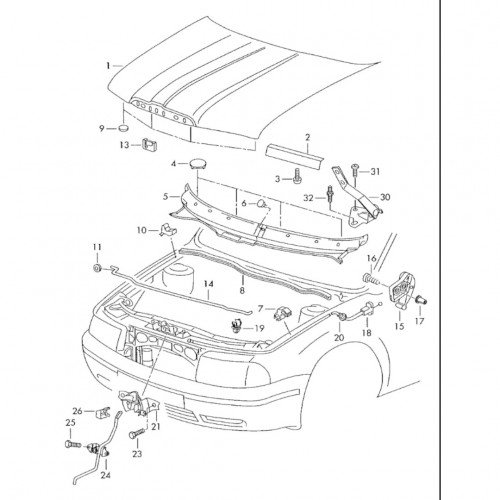 1
9
13
2
4
3
31
32
30
5
6
10
11
16
14
8
7
19
20
18
15
17
26
25
21
23
24