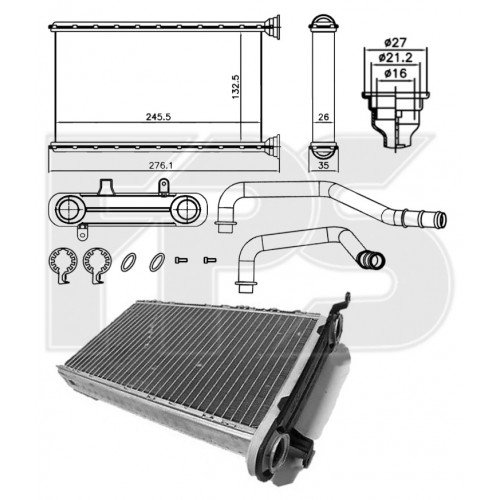 132.5

245.5

276.1

26

35

ø27

ø21.2

ø16

FPS