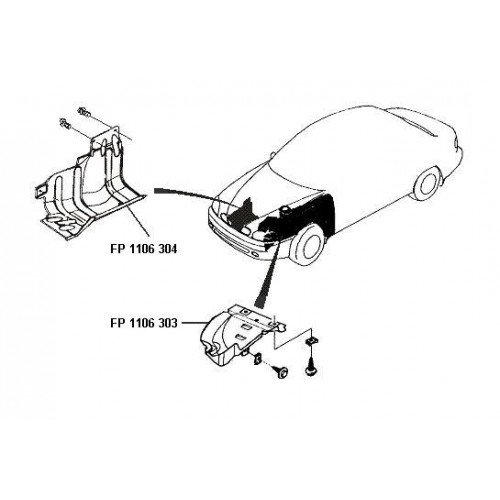 FP 1106 304

FP 1106 303