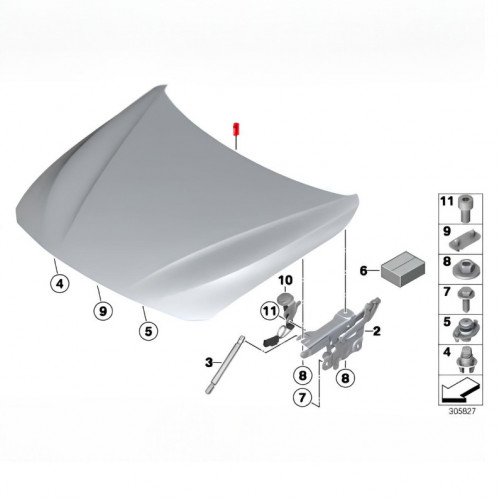 1
4
9
5
10
11
6
2
3
8
8
7
11
9
8
7
5
4
305827